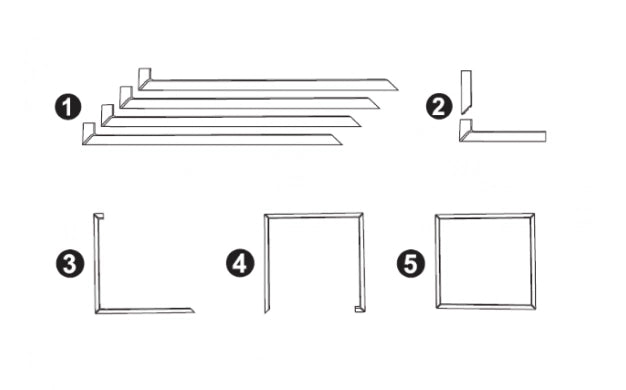 1
2
3
4
5